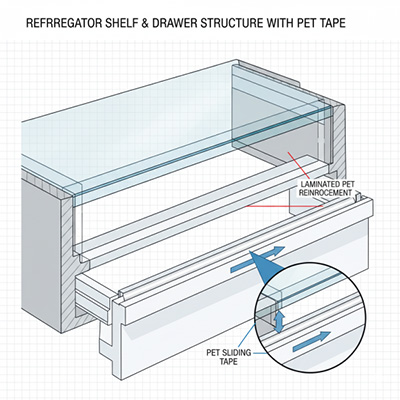 REFRREGATOR SHELF & DRAWER STRUCTURE WITH PET TAPE

LAMINATED PET REINROCEMENT

PET SLIDING TAPE