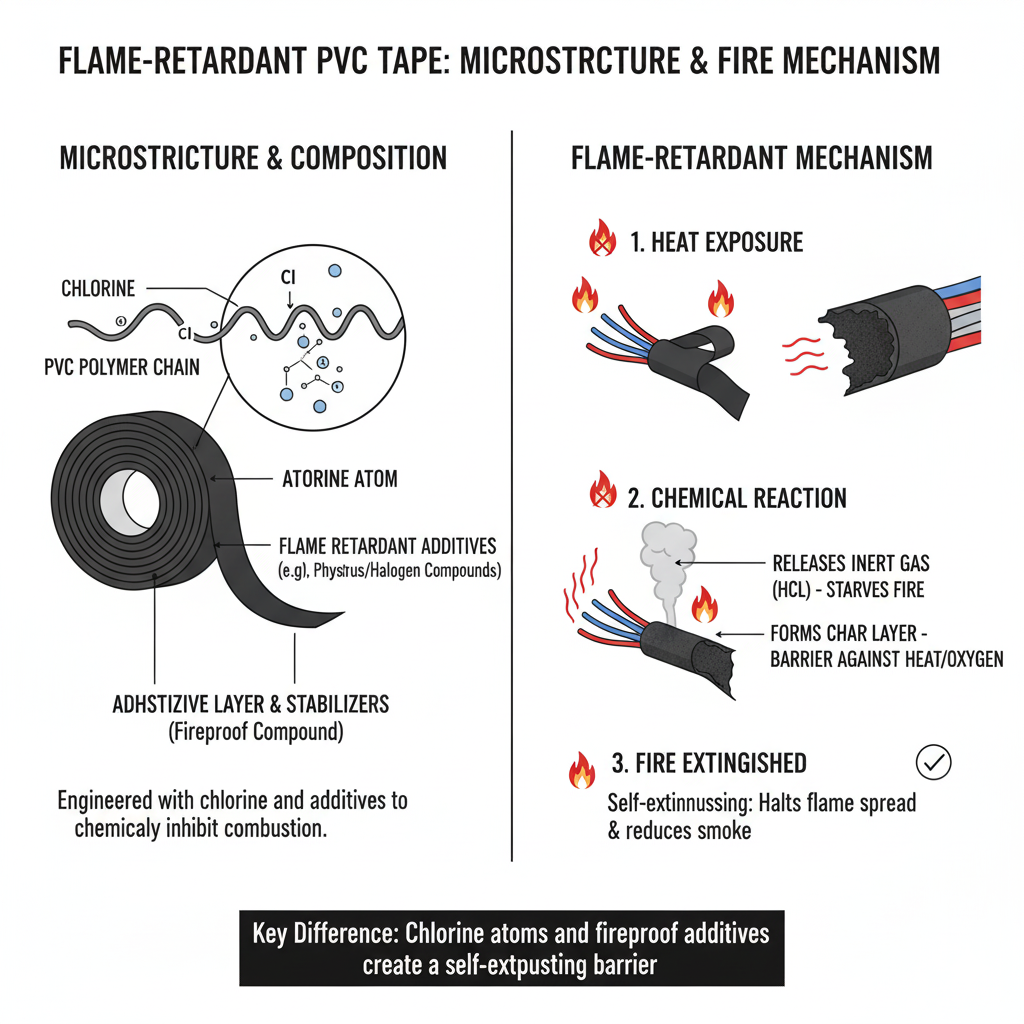 FLAME-RETARDANT PVC TAPE: MICROSTRCTURE & FIRE MECHANISM

MICROSTRICTURE & COMPOSITION

CHLORINE

Cl

Cl

PVC POLYMER CHAIN

ATORINE ATOM

FLAME RETARDANT ADDITIVES
(e.g), Phystrus/Halogen Compounds)

ADHSTIZIVE LAYER & STABILIZERS
(Fireproof Compound)

Engineered with chlorine and additives to chemicaly inhibit combustion.

FLAME-RETARDANT MECHANISM

1. HEAT EXPOSURE

2. CHEMICAL REACTION

RELEASES INERT GAS (HCL) - STARVES FIRE

FORMS CHAR LAYER - BARRIER AGAINST HEAT/OXYGEN

3. FIRE EXTINGISHED

Self-extinnussing: Halts flame spread & reduces smoke

Key Difference: Chlorine atoms and fireproof additives create a self-extpusting barrier