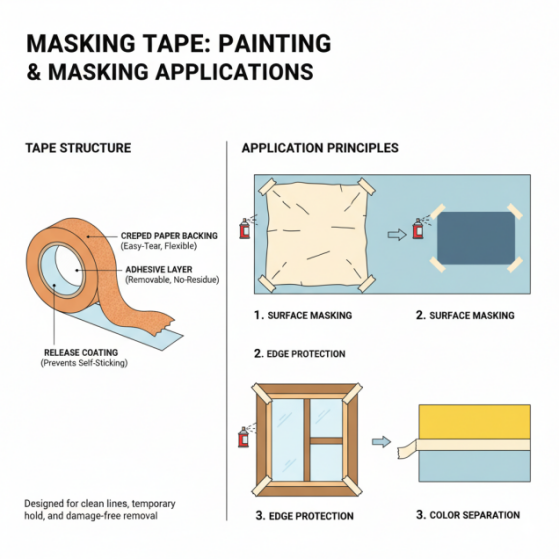 MASKING TAPE: PAINTING & MASKING APPLICATIONS

TAPE STRUCTURE

CREPED PAPER BACKING
(Easy-Tear, Flexible)

ADHESIVE LAYER
(Removable, No-Residue)

RELEASE COATING
(Prevents Self-Sticking)

Designed for clean lines, temporary hold, and damage-free removal

APPLICATION PRINCIPLES

1. SURFACE MASKING

2. SURFACE MASKING

2. EDGE PROTECTION

3. EDGE PROTECTION

3. COLOR SEPARATION